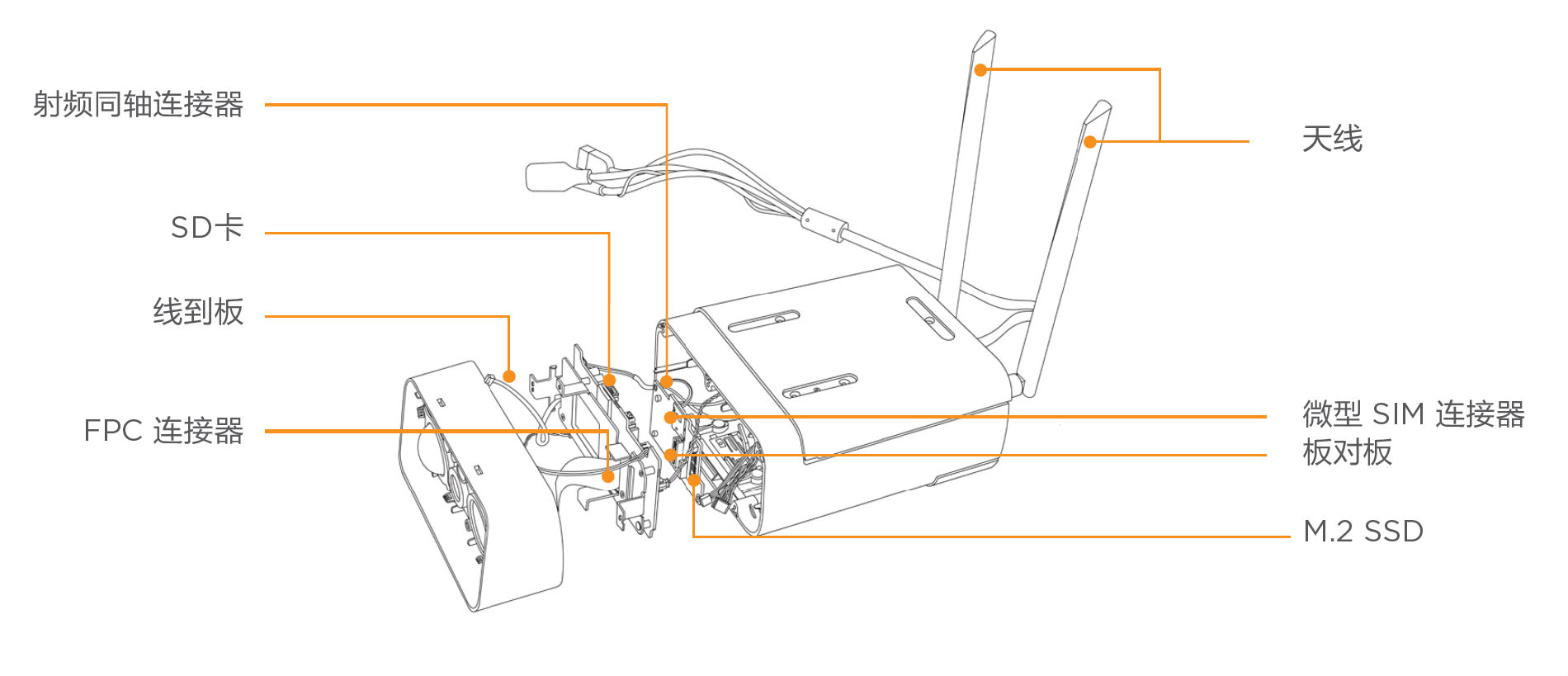 射频同轴连接器

SD卡

线到板

FPC 连接器

天线

微型 SIM 连接器

板对板

M.2 SSD